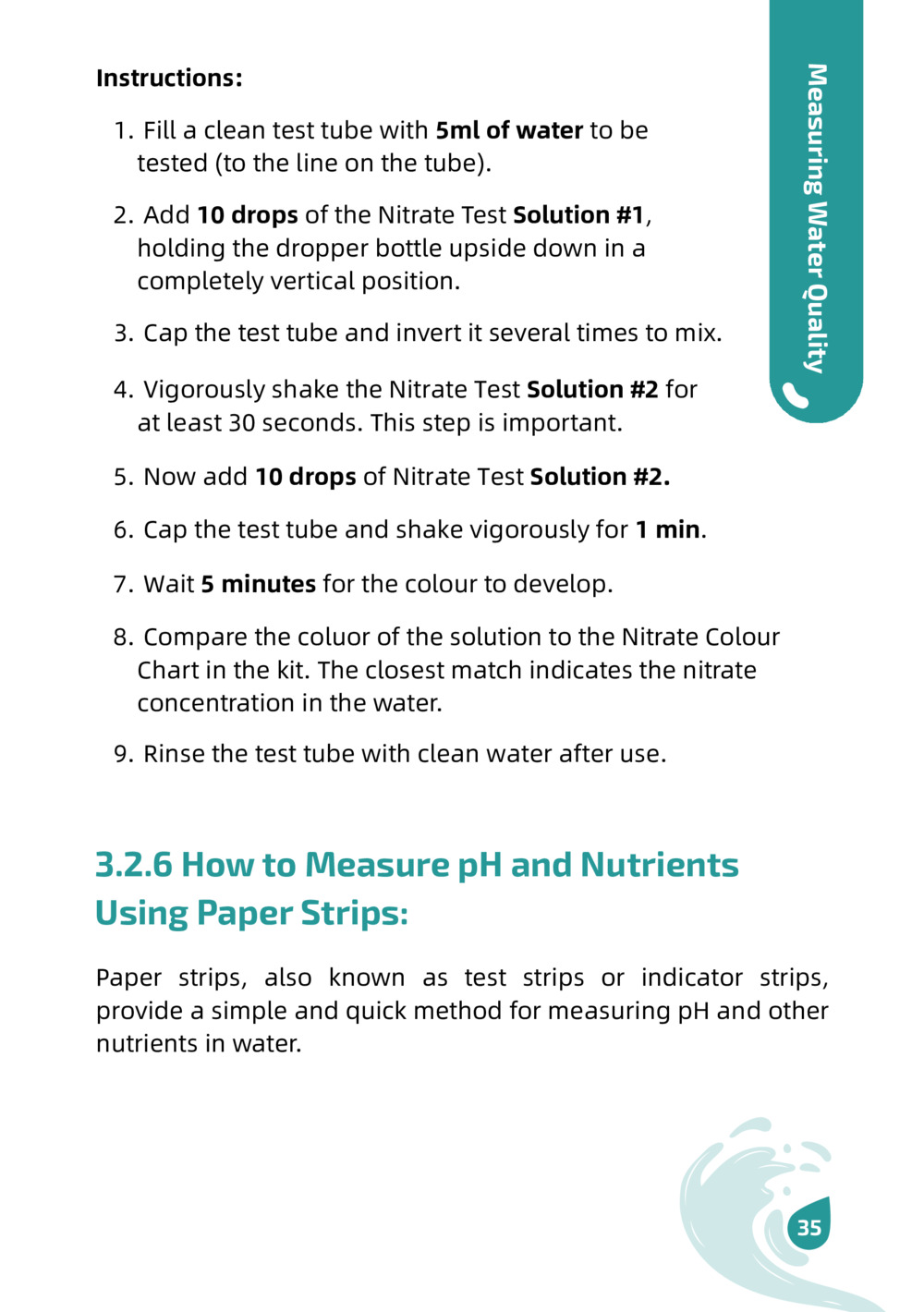 Measuring Water Quality

Instructions:

1. Fill a clean test tube with 5ml of water to be tested (to the line on the tube).

2. Add 10 drops of the Nitrate Test Solution #1, holding the dropper bottle upside down in a completely vertical position.

3. Cap the test tube and invert it several times to mix.

4. Vigorously shake the Nitrate Test Solution #2 for at least 30 seconds. This step is important.

5. Now add 10 drops of Nitrate Test Solution #2.

6. Cap the test tube and shake vigorously for 1 min.

7. Wait 5 minutes for the colour to develop.

8. Compare the coluor of the solution to the Nitrate Colour Chart in the kit. The closest match indicates the nitrate concentration in the water.

9. Rinse the test tube with clean water after use.

3.2.6 How to Measure pH and Nutrients Using Paper Strips:

Paper strips, also known as test strips or indicator strips, provide a simple and quick method for measuring pH and other nutrients in water.

35