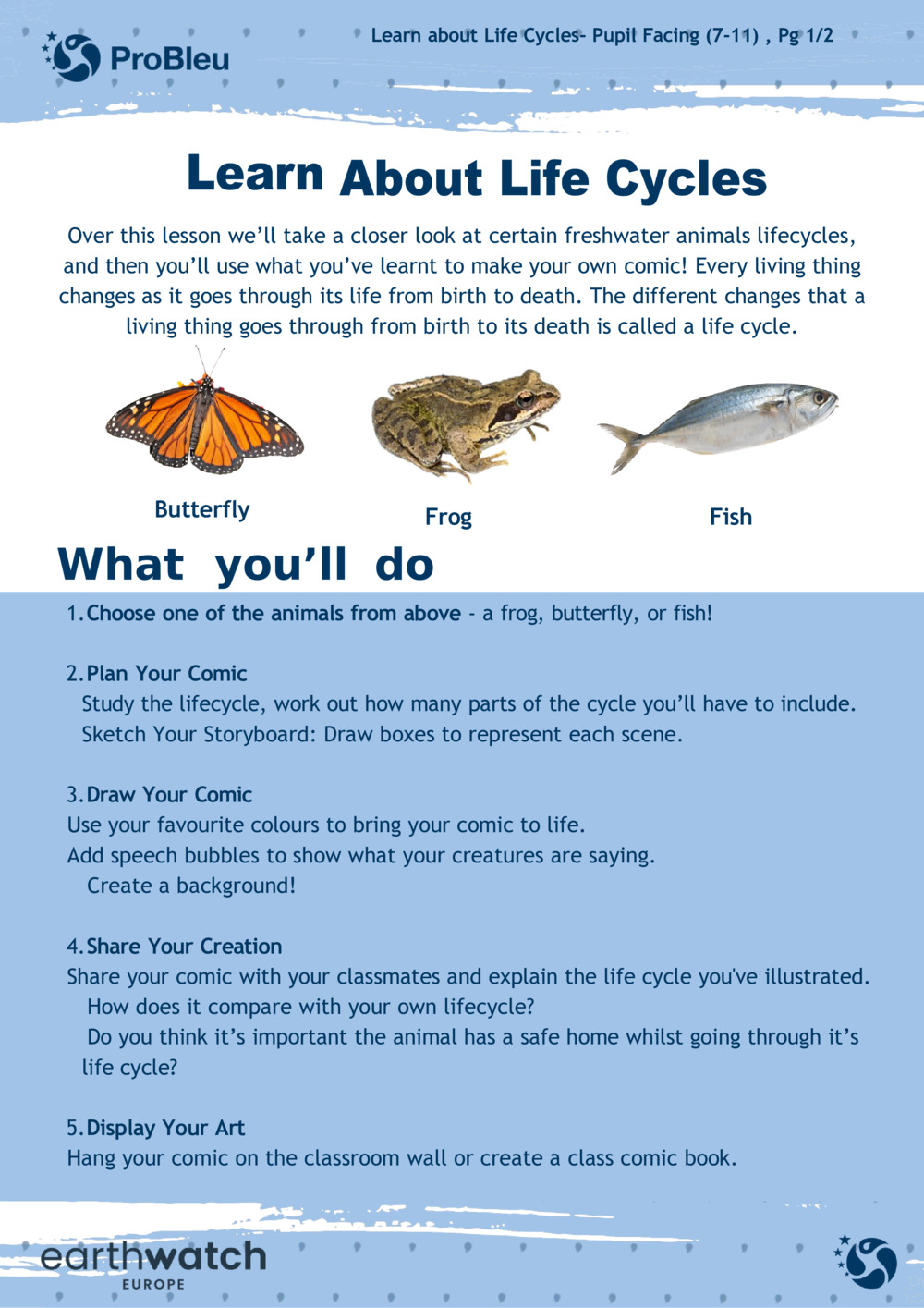 ProBleu

Learn about Life Cycles- Pupil Facing (7-11) , Pg 1/2

Learn About Life Cycles

Over this lesson we'll take a closer look at certain freshwater animals lifecycles, and then you'll use what you've learnt to make your own comic! Every living thing changes as it goes through its life from birth to death. The different changes that a living thing goes through from birth to its death is called a life cycle.

Butterfly

Frog

Fish

What you'll do

1. Choose one of the animals from above - a frog, butterfly, or fish!

2. Plan Your Comic
Study the lifecycle, work out how many parts of the cycle you'll have to include. Sketch Your Storyboard: Draw boxes to represent each scene.

3. Draw Your Comic
Use your favourite colours to bring your comic to life.
Add speech bubbles to show what your creatures are saying.
Create a background!

4. Share Your Creation
Share your comic with your classmates and explain the life cycle you've illustrated.
How does it compare with your own lifecycle?
Do you think it's important the animal has a safe home whilst going through it's life cycle?

5. Display Your Art
Hang your comic on the classroom wall or create a class comic book.

earthwatch
EUROPE